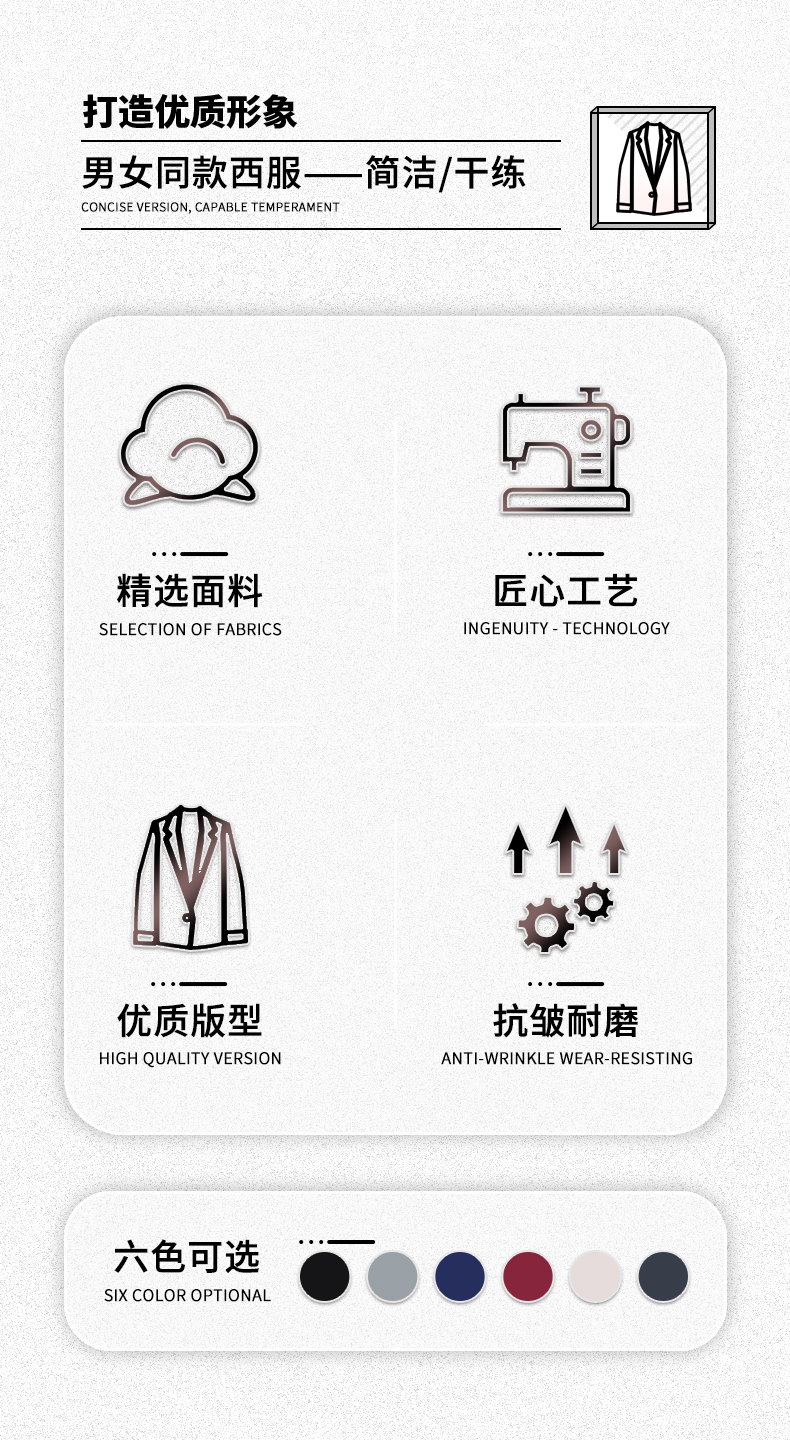 打造优质形象

男女同款西服——简洁/干练

CONCISE VERSION, CAPABLE TEMPERAMENT

精选面料
SELECTION OF FABRICS

匠心工艺
INGENUITY - TECHNOLOGY

优质版型
HIGH QUALITY VERSION

抗皱耐磨
ANTI-WRINKLE WEAR-RESISTING

六色可选
SIX COLOR OPTIONAL