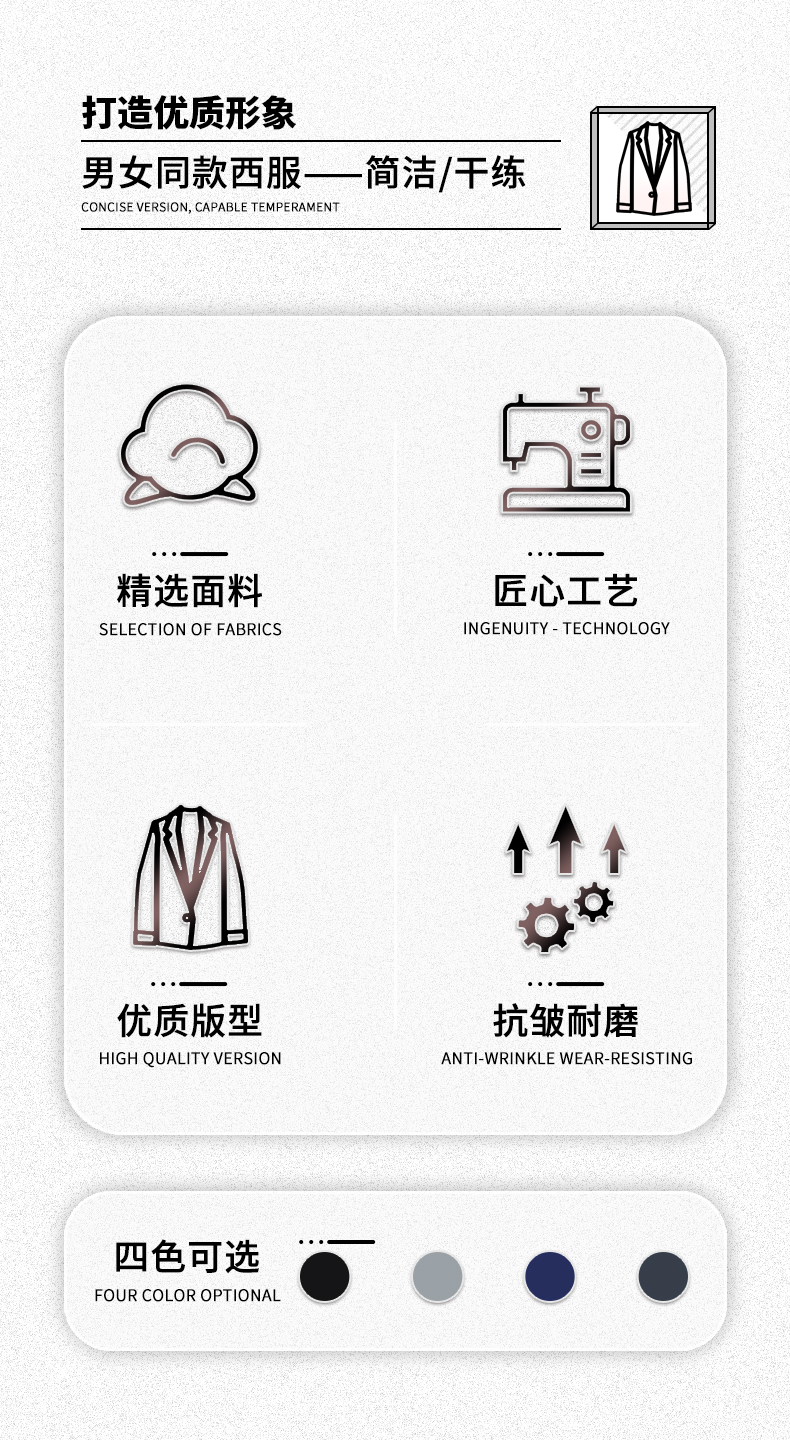 打造优质形象

男女同款西服——简洁/干练

CONCISE VERSION, CAPABLE TEMPERAMENT

精选面料

SELECTION OF FABRICS

匠心工艺

INGENUITY - TECHNOLOGY

优质版型

HIGH QUALITY VERSION

抗皱耐磨

ANTI-WRINKLE WEAR-RESISTING

四色可选

FOUR COLOR OPTIONAL