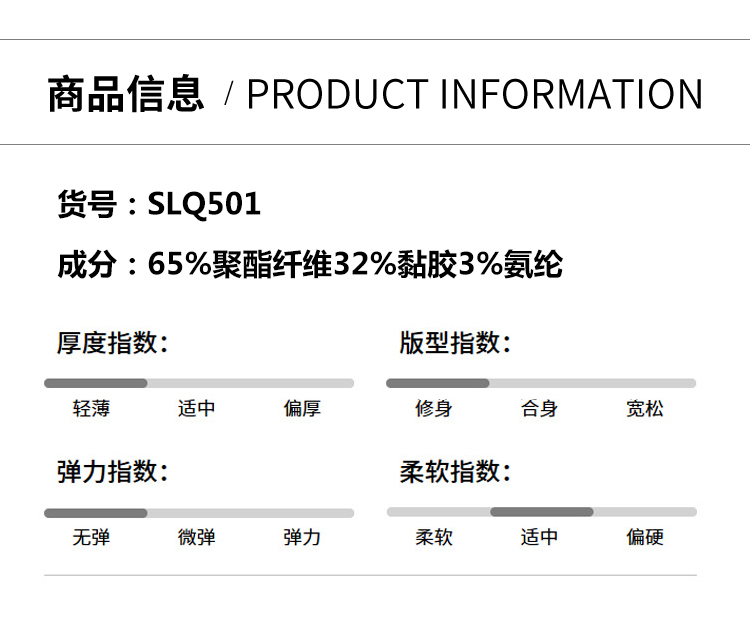 商品信息 / PRODUCT INFORMATION

货号：SLQ501

成分：65%聚酯纤维32%黏胶3%氨纶

厚度指数:

轻薄 适中 偏厚

版型指数:

修身 合身 宽松

弹力指数:

无弹 微弹 弹力

柔软指数:

柔软 适中 偏硬