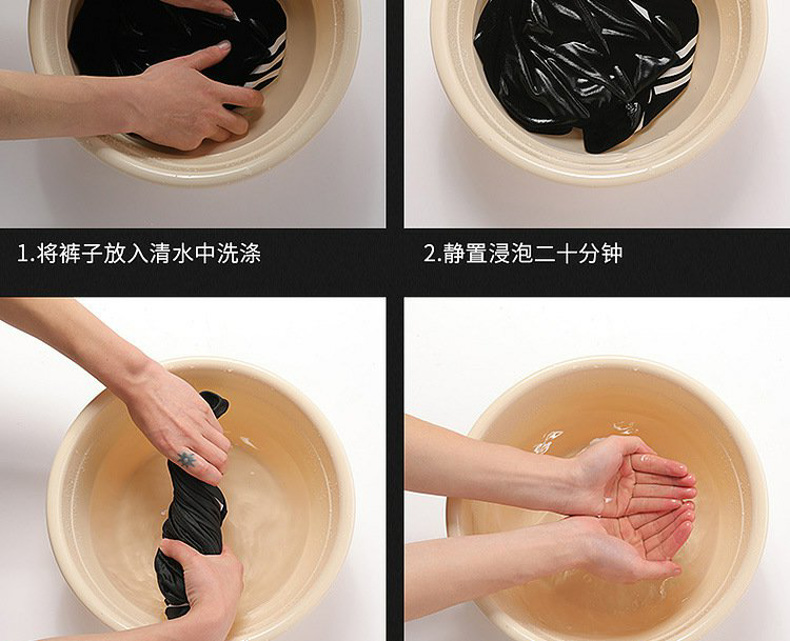 1.将裤子放入清水中洗涤

2.静置浸泡二十分钟